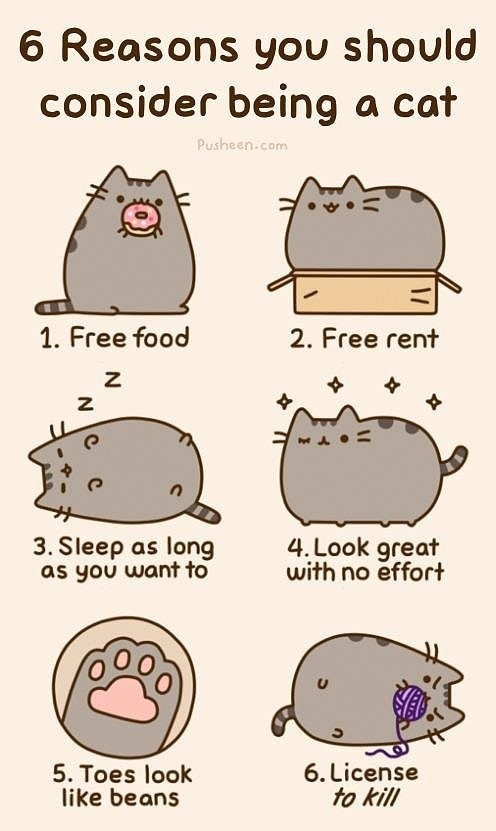 6 Reasons you should consider being a cat

Pusheen.com

1. Free food

2. Free rent

z
z

3. Sleep as long as you want to

4. Look great with no effort

5. Toes look like beans

6. License to kill